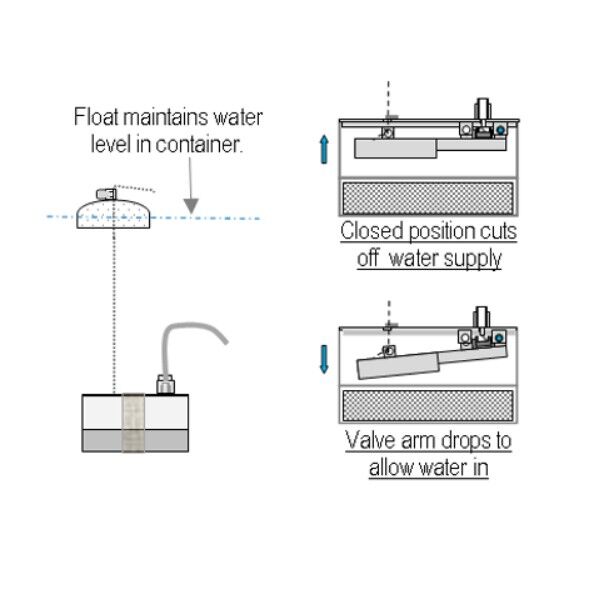 Float maintains water level in container.

Closed position cuts off water supply

Valve arm drops to allow water in