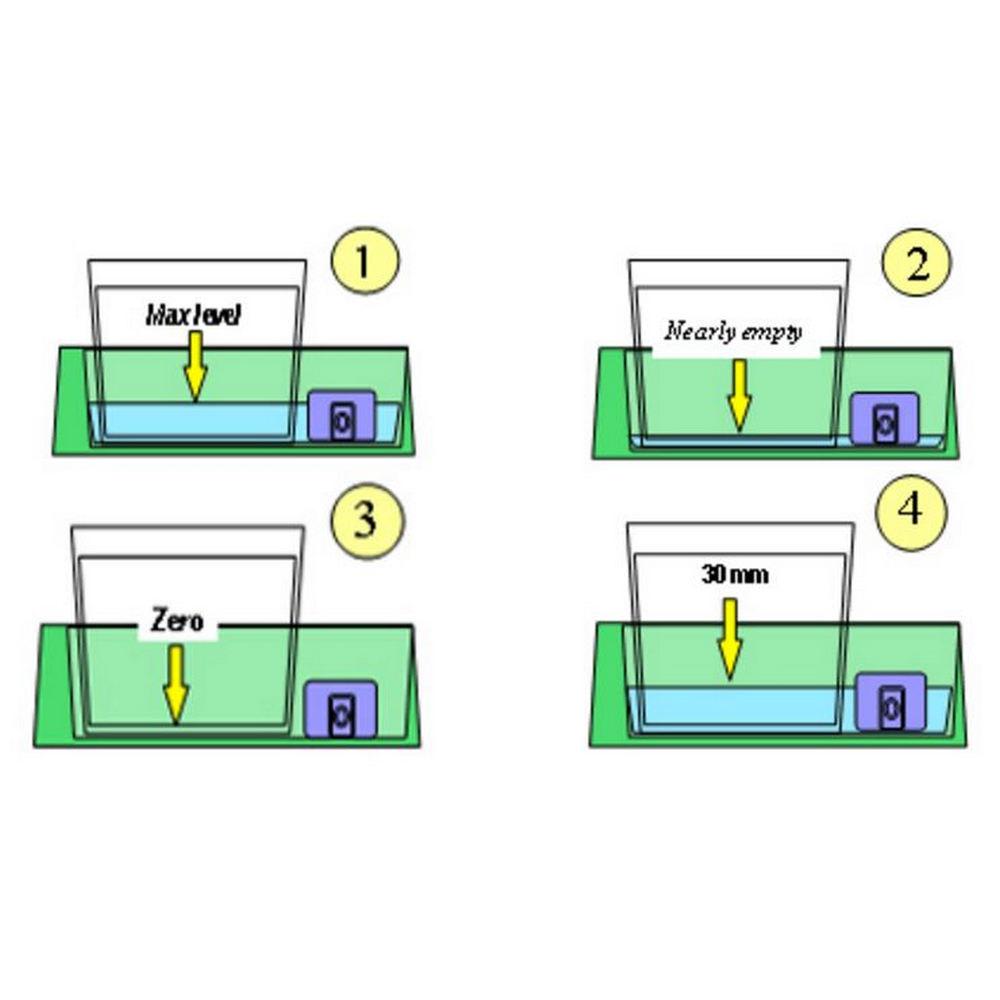 1

Max level

2

Nearly empty

3

Zero

4

30 mm