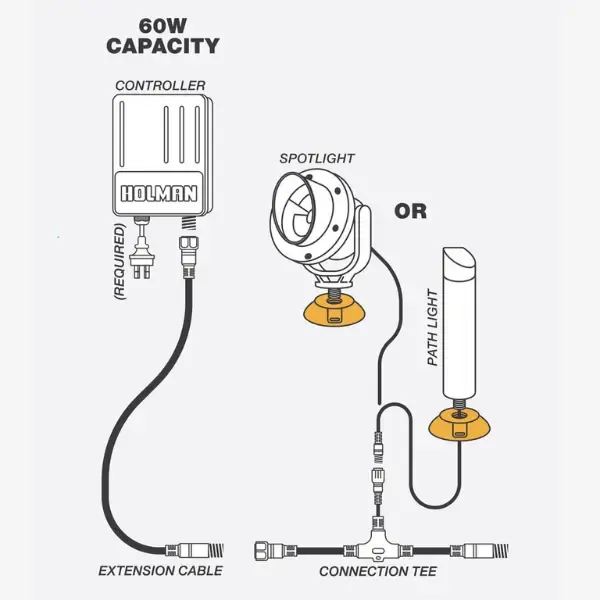 60W CAPACITY

CONTROLLER

HOLMAN

(REQUIRED)

SPOTLIGHT

OR

PATH LIGHT

EXTENSION CABLE

CONNECTION TEE